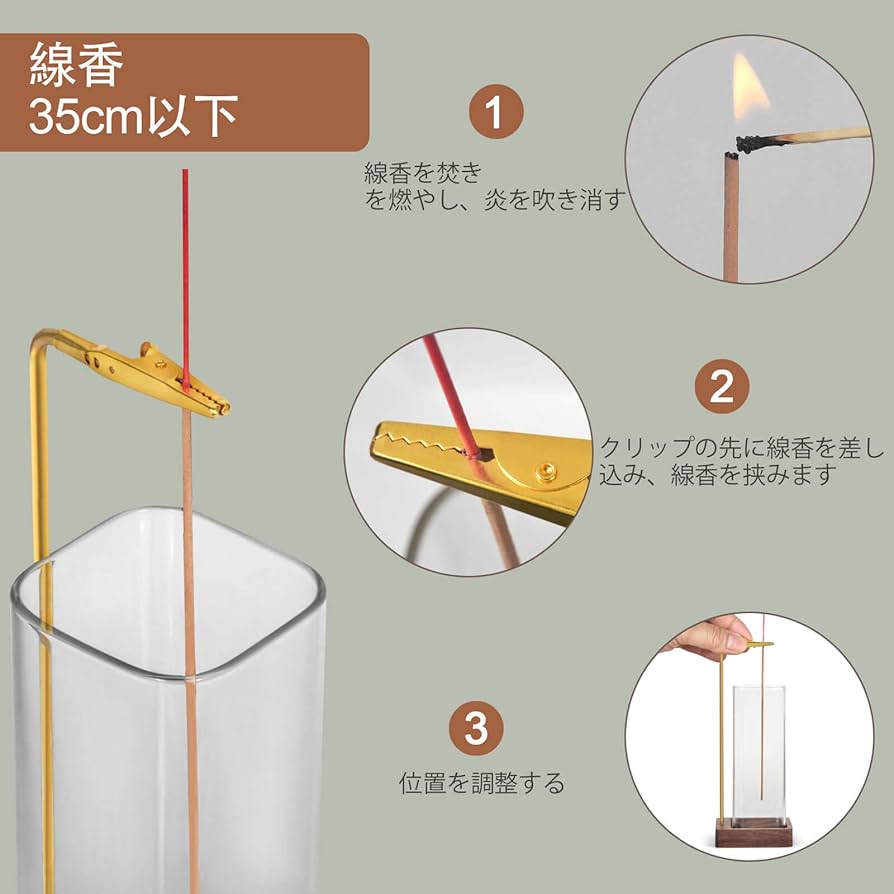 線香
35cm以下

1

線香を焚き
を燃やし、炎を吹き消す

2

クリップの先に線香を差し込み、線香を挟みます

3

位置を調整する